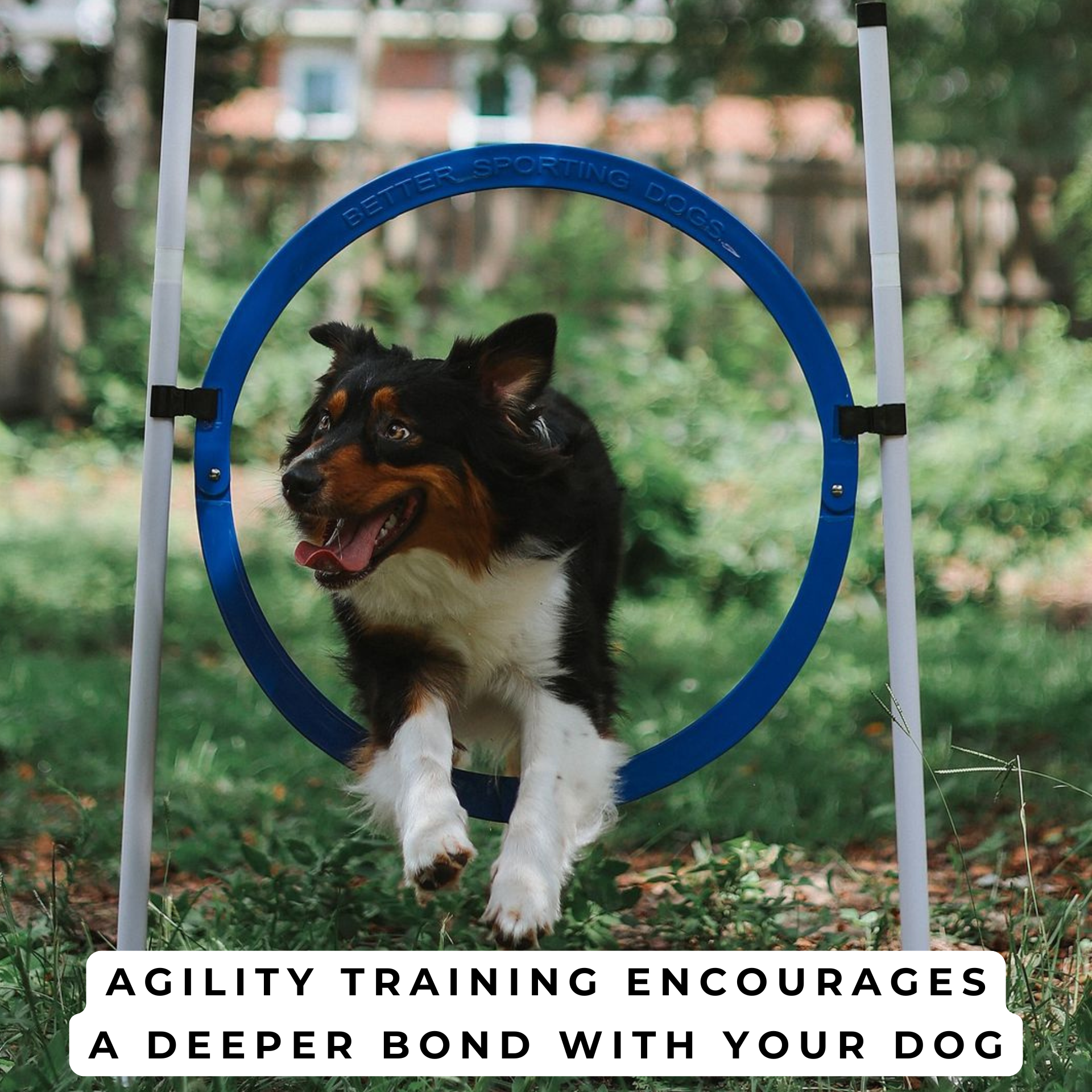 BETTER SPORTING DOGS

AGILITY TRAINING ENCOURAGES A DEEPER BOND WITH YOUR DOG